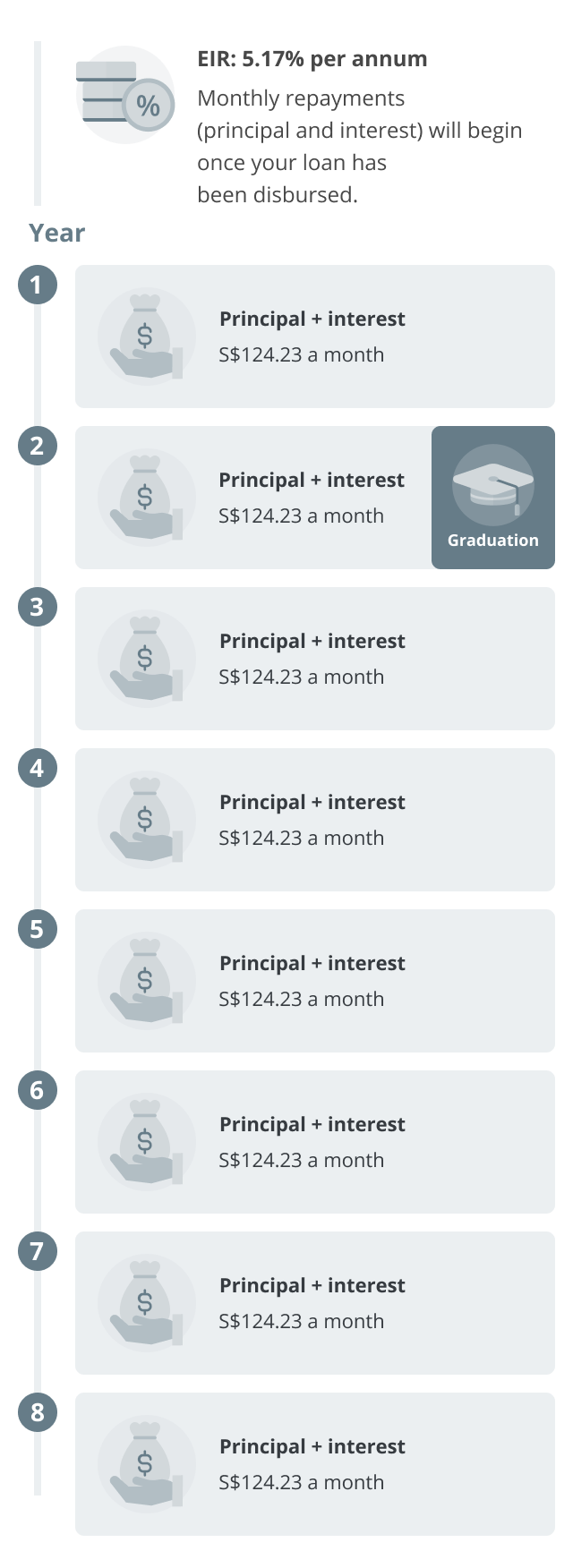 %

EIR: 5.17% per annum

Monthly repayments (principal and interest) will begin once your loan has been disbursed.

Year

1

$

Principal + interest
S$124.23 a month

2

$

Principal + interest
S$124.23 a month

Graduation

3

$

Principal + interest
S$124.23 a month

4

$

Principal + interest
S$124.23 a month

5

$

Principal + interest
S$124.23 a month

6

$

Principal + interest
S$124.23 a month

7

$

Principal + interest
S$124.23 a month

8

$

Principal + interest
S$124.23 a month