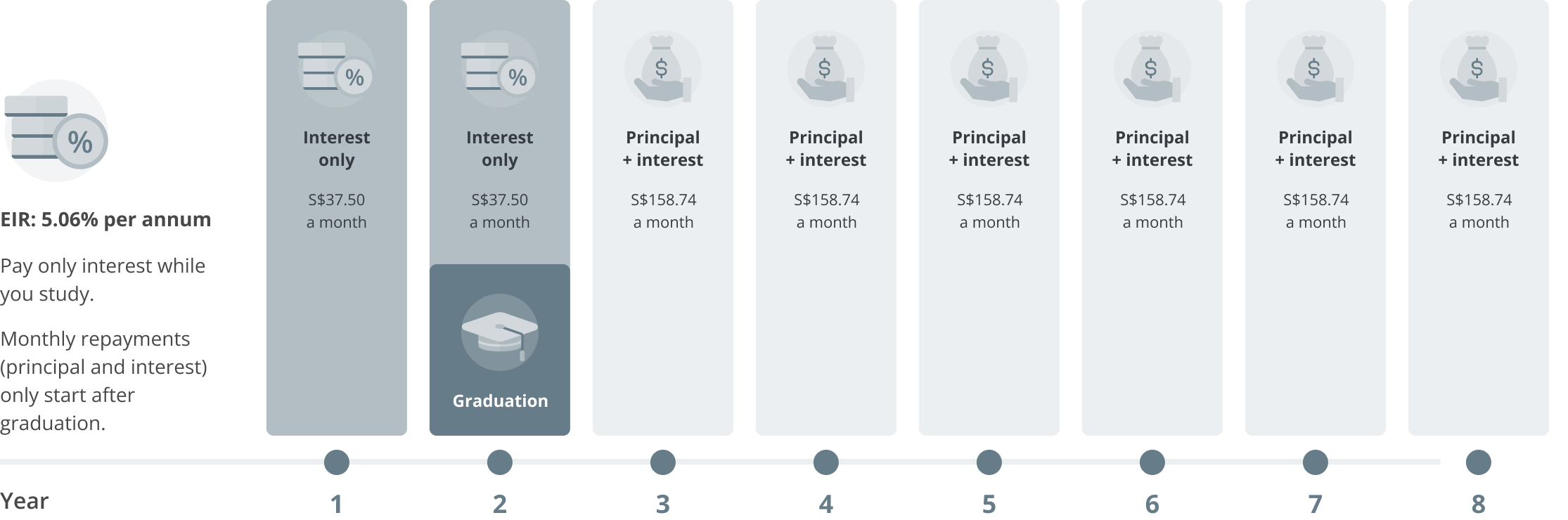 %

EIR: 5.06% per annum

Pay only interest while you study.

Monthly repayments (principal and interest) only start after graduation.

%

Interest only

S$37.50 a month

%

Interest only

S$37.50 a month

Graduation

$

Principal + interest

S$158.74 a month

$

Principal + interest

S$158.74 a month

$

Principal + interest

S$158.74 a month

$

Principal + interest

S$158.74 a month

$

Principal + interest

S$158.74 a month

$

Principal + interest

S$158.74 a month

Year

1

2

3

4

5

6

7

8