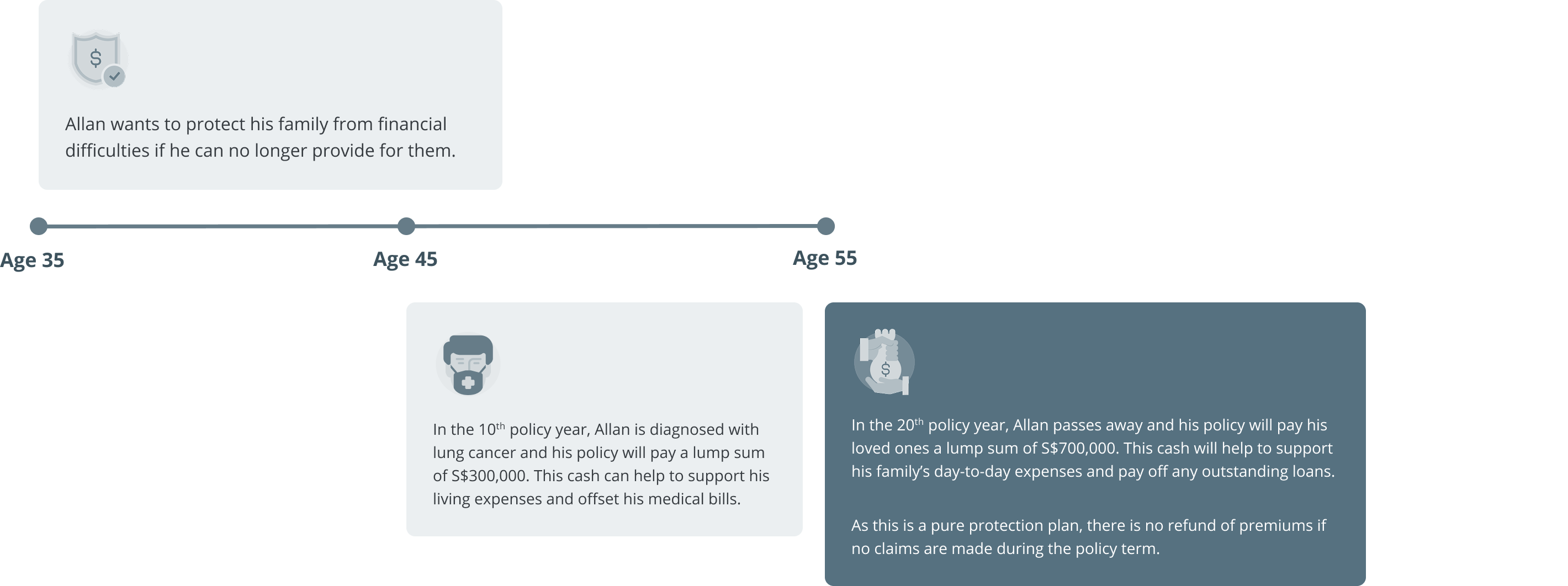 $

Allan wants to protect his family from financial difficulties if he can no longer provide for them.

Age 35

Age 45

Age 55

In the 10$^{th}$ policy year, Allan is diagnosed with lung cancer and his policy will pay a lump sum of S$300,000. This cash can help to support his living expenses and offset his medical bills.

$

In the 20$^{th}$ policy year, Allan passes away and his policy will pay his loved ones a lump sum of S$700,000. This cash will help to support his family's day-to-day expenses and pay off any outstanding loans.

As this is a pure protection plan, there is no refund of premiums if no claims are made during the policy term.