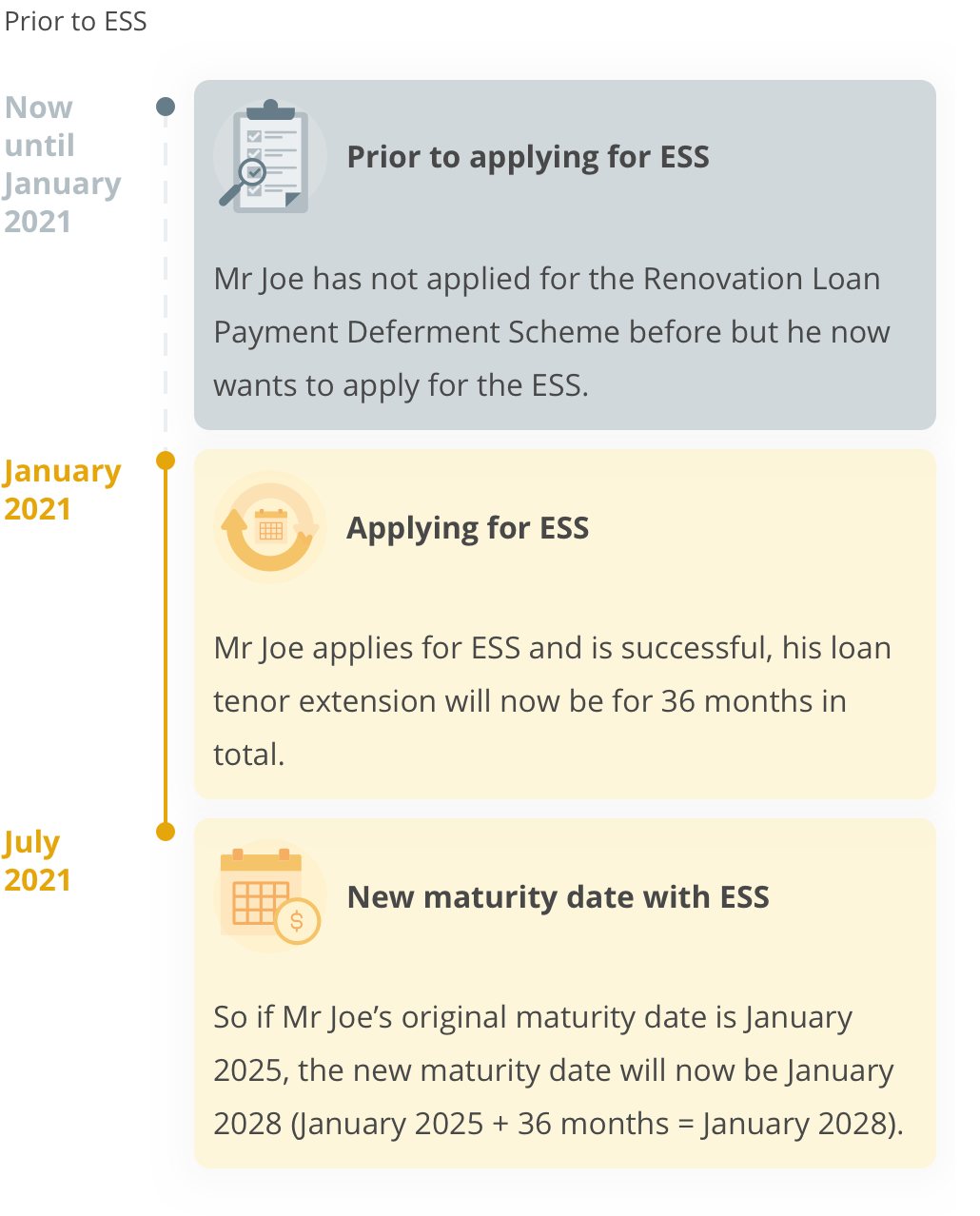 Prior to ESS

Now until January 2021

Prior to applying for ESS

Mr Joe has not applied for the Renovation Loan Payment Deferment Scheme before but he now wants to apply for the ESS.

January 2021

Applying for ESS

Mr Joe applies for ESS and is successful, his loan tenor extension will now be for 36 months in total.

July 2021

New maturity date with ESS

So if Mr Joe's original maturity date is January 2025, the new maturity date will now be January 2028 (January 2025 + 36 months = January 2028).