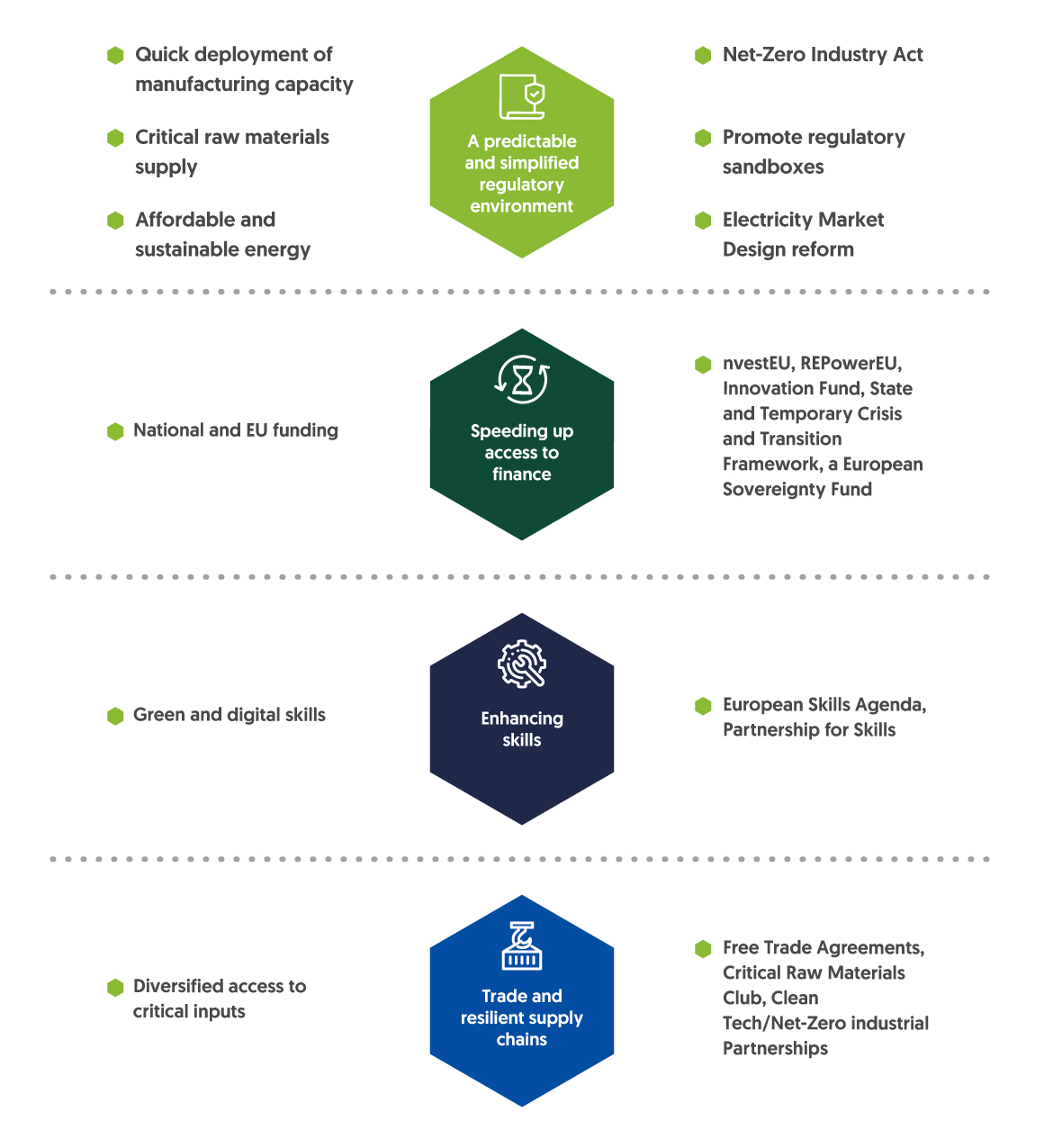 Quick deployment of manufacturing capacity

Critical raw materials supply

Affordable and sustainable energy

A predictable and simplified regulatory environment

Net-Zero Industry Act

Promote regulatory sandboxes

Electricity Market Design reform

National and EU funding

Speeding up access to finance

nvestEU, REPowerEU, Innovation Fund, State and Temporary Crisis and Transition Framework, a European Sovereignty Fund

Green and digital skills

Enhancing skills

European Skills Agenda, Partnership for Skills

Diversified access to critical inputs

Trade and resilient supply chains

Free Trade Agreements, Critical Raw Materials Club, Clean Tech/Net-Zero industrial Partnerships