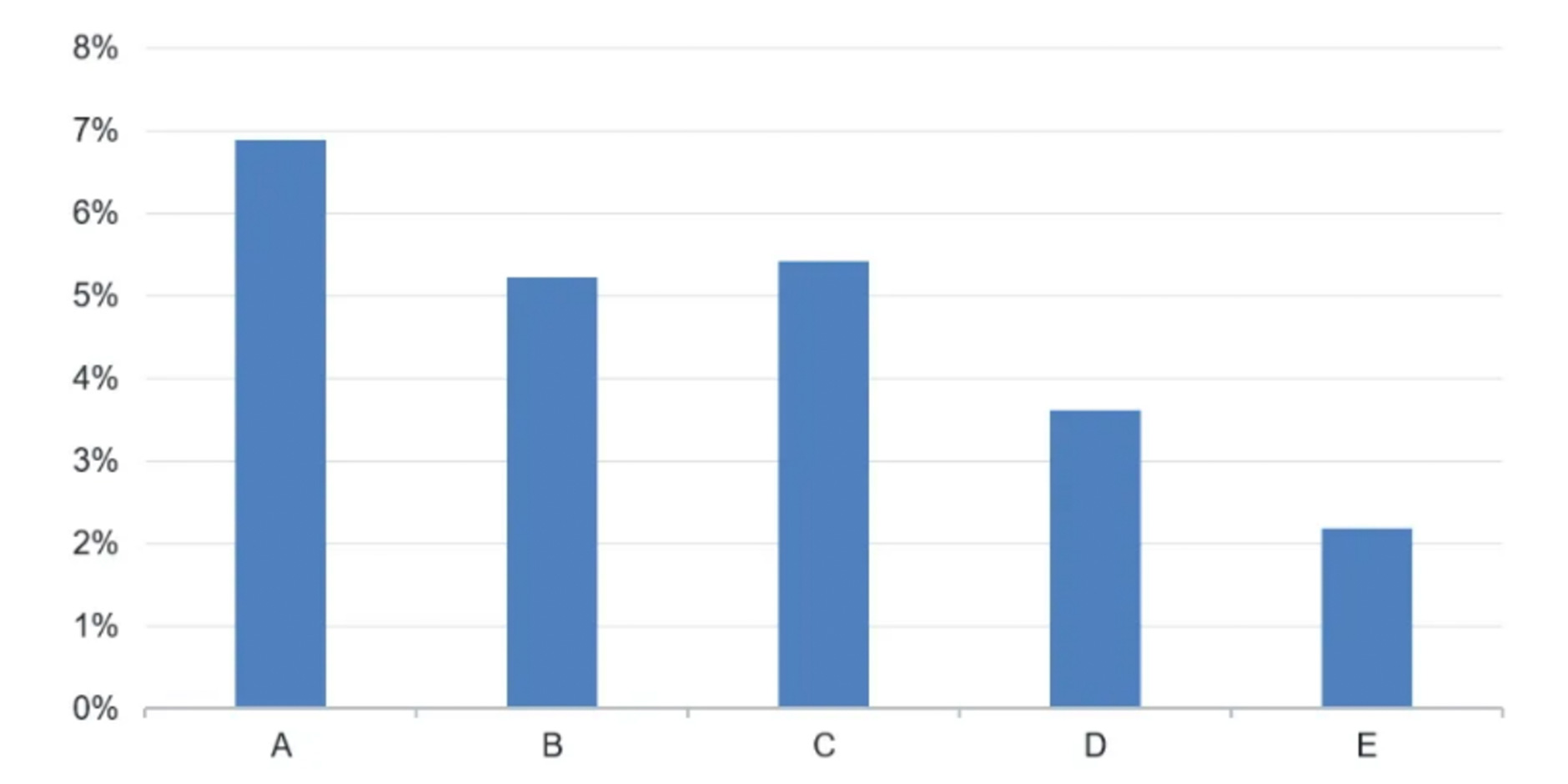 8%
7%
6%
5%
4%
3%
2%
1%
0%

A B C D E