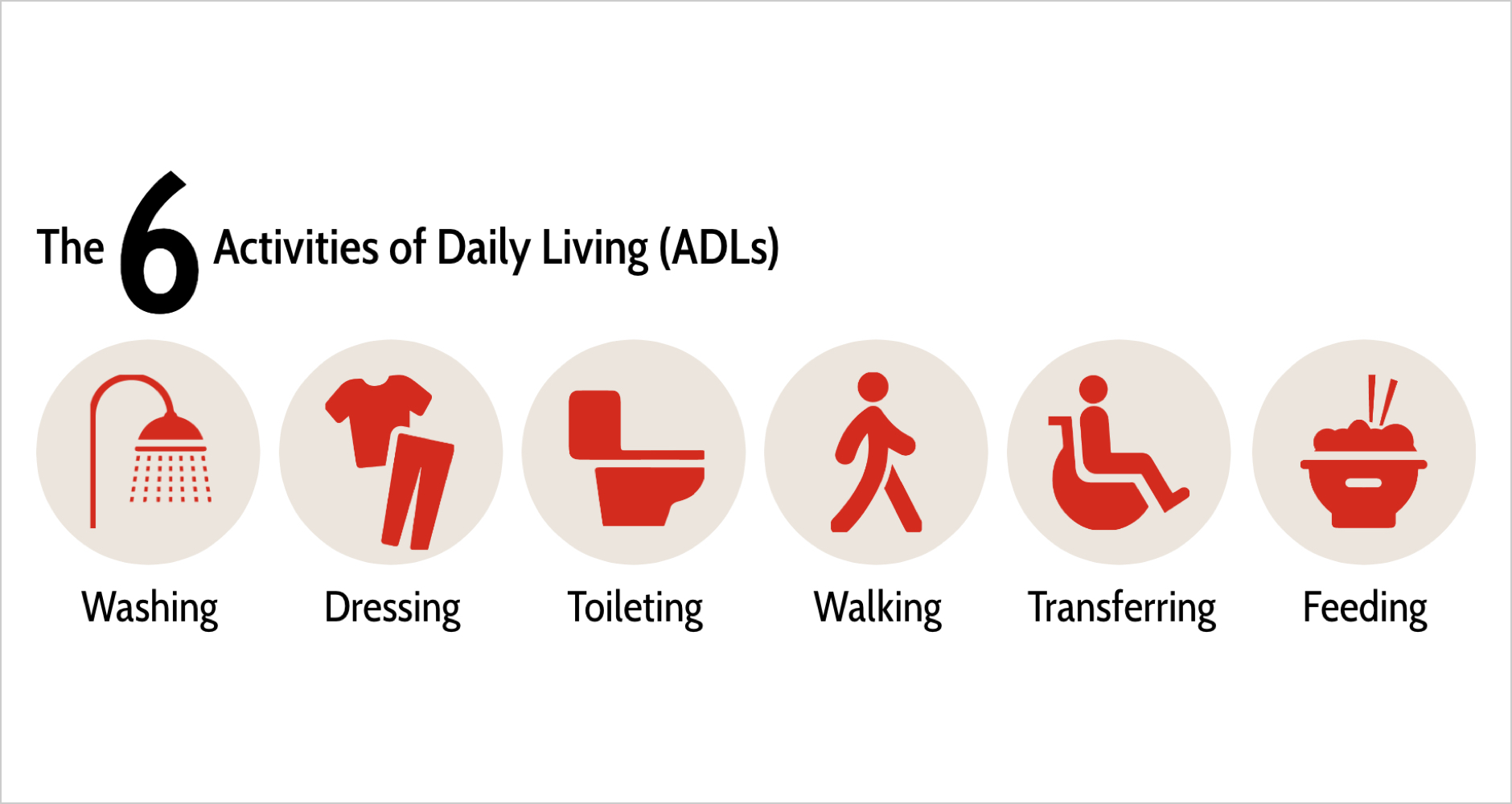 The 6 Activities of Daily Living (ADLs)

Washing

Dressing

Toileting

Walking

Transferring

Feeding