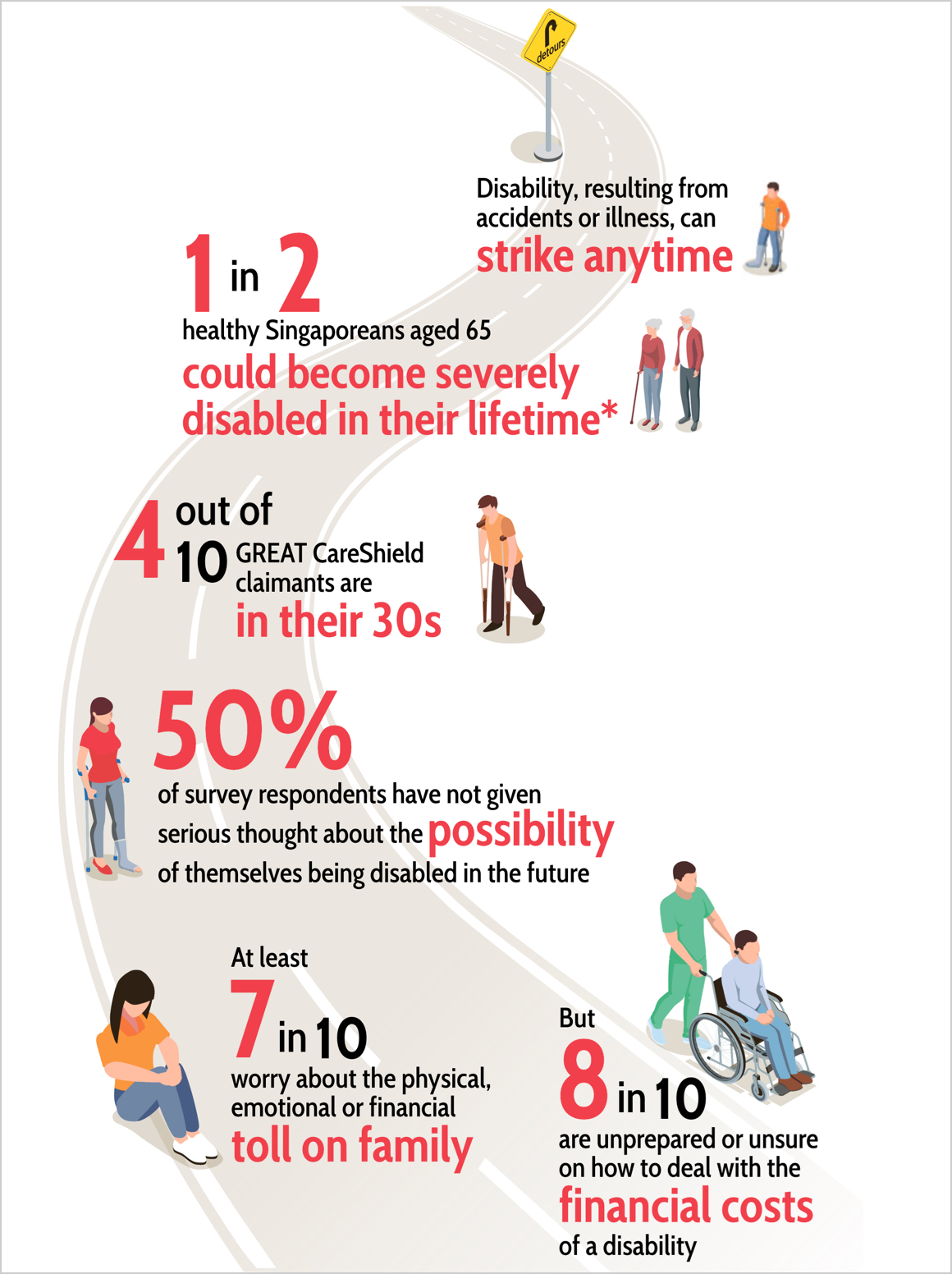 detours

Disability, resulting from accidents or illness, can
strike anytime

1 in 2
healthy Singaporeans aged 65
could become severely disabled in their lifetime*

4 out of 10 GREAT CareShield claimants are
in their 30s

50%
of survey respondents have not given serious thought about the possibility of themselves being disabled in the future

At least
7 in 10
worry about the physical, emotional or financial
toll on family

But
8 in 10
are unprepared or unsure on how to deal with the
financial costs
of a disability