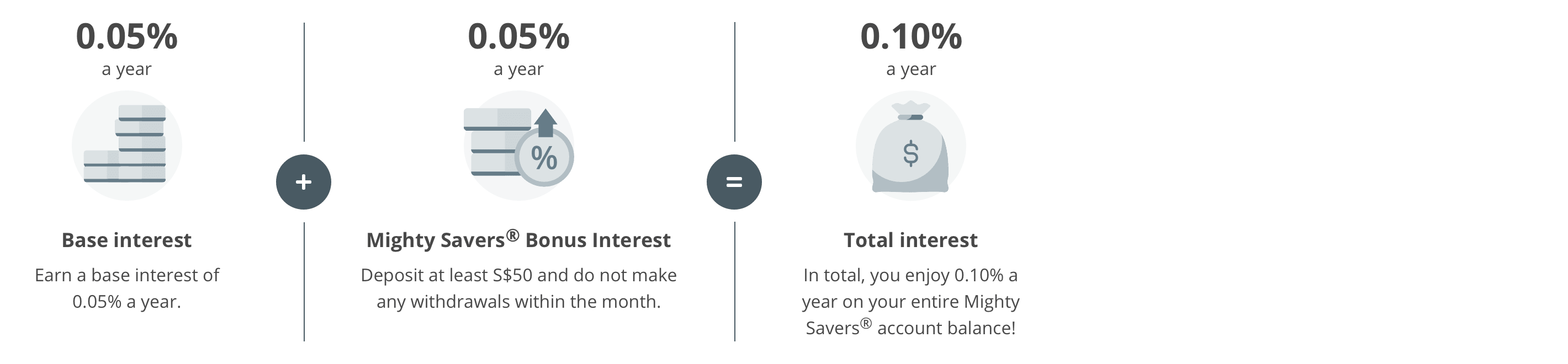 0.05%
a year

Base interest

Earn a base interest of 0.05% a year.

+

0.05%
a year

%

Mighty Savers® Bonus Interest

Deposit at least S$50 and do not make any withdrawals within the month.

=

0.10%
a year

$

Total interest

In total, you enjoy 0.10% a year on your entire Mighty Savers® account balance!