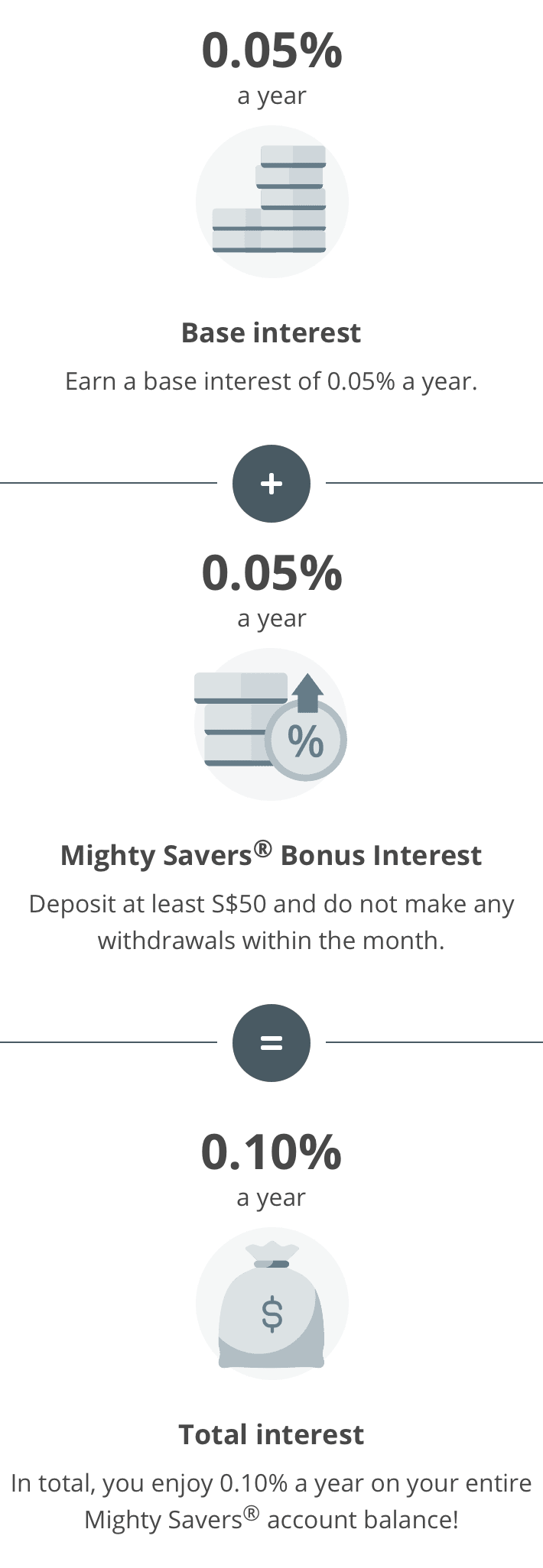 0.05%
a year

Base interest

Earn a base interest of 0.05% a year.

+

0.05%
a year

%

Mighty Savers® Bonus Interest

Deposit at least S$50 and do not make any withdrawals within the month.

=

0.10%
a year

$

Total interest

In total, you enjoy 0.10% a year on your entire Mighty Savers® account balance!