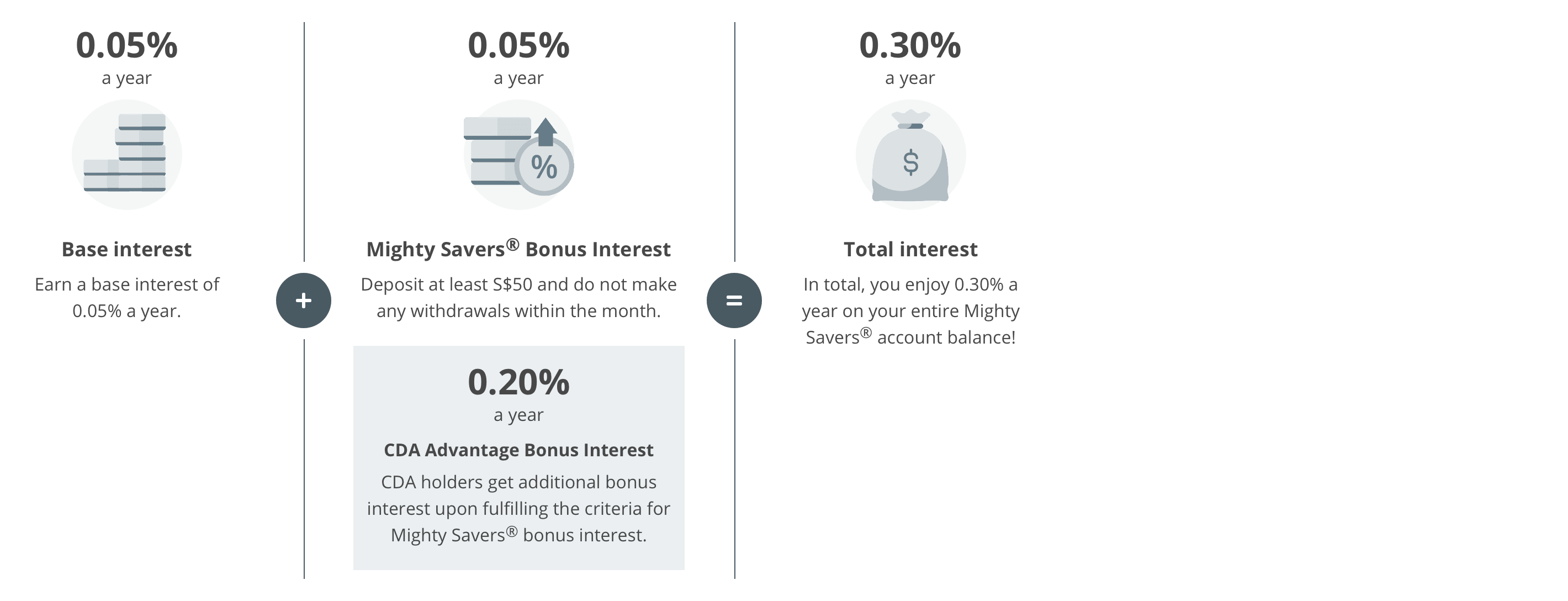 0.05%
a year

Base interest

Earn a base interest of 0.05% a year.

+

0.05%
a year

%

Mighty Savers® Bonus Interest

Deposit at least S$50 and do not make any withdrawals within the month.

0.20%
a year

CDA Advantage Bonus Interest

CDA holders get additional bonus interest upon fulfilling the criteria for Mighty Savers® bonus interest.

=

0.30%
a year

$

Total interest

In total, you enjoy 0.30% a year on your entire Mighty Savers® account balance!