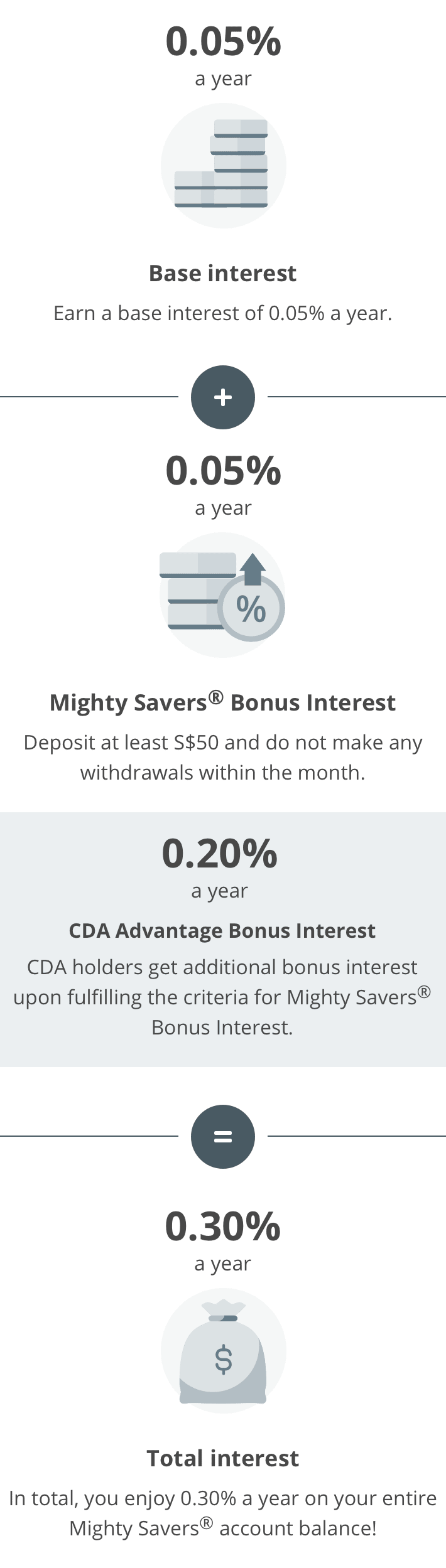 0.05%
a year

Base interest

Earn a base interest of 0.05% a year.

+

0.05%
a year

%

Mighty Savers® Bonus Interest

Deposit at least S$50 and do not make any withdrawals within the month.

0.20%
a year

CDA Advantage Bonus Interest

CDA holders get additional bonus interest upon fulfilling the criteria for Mighty Savers® Bonus Interest.

=

0.30%
a year

$

Total interest

In total, you enjoy 0.30% a year on your entire Mighty Savers® account balance!