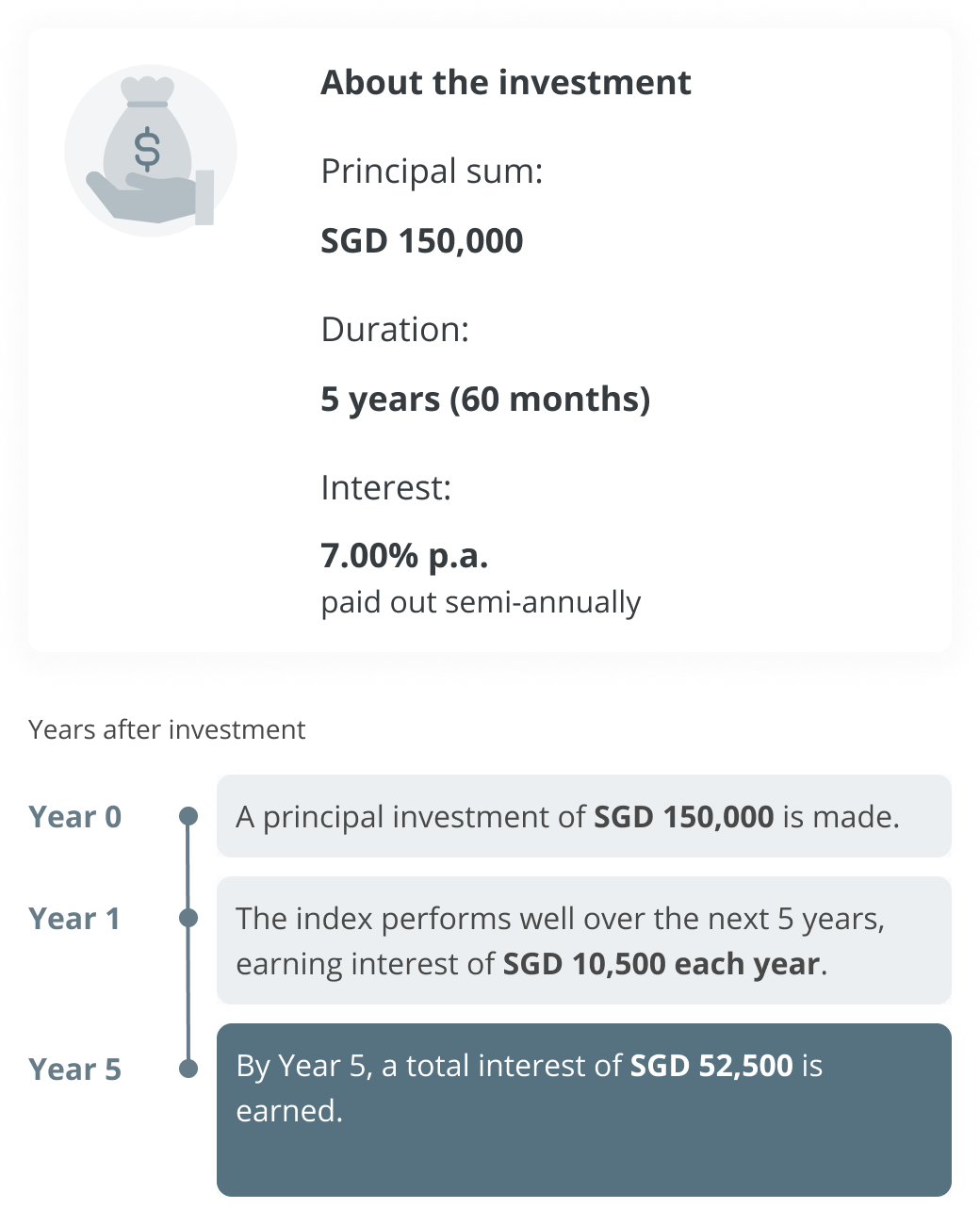 $

About the investment

Principal sum:

SGD 150,000

Duration:

5 years (60 months)

Interest:

7.00% p.a.
paid out semi-annually

Years after investment

Year 0

A principal investment of SGD 150,000 is made.

Year 1

The index performs well over the next 5 years, earning interest of SGD 10,500 each year.

Year 5

By Year 5, a total interest of SGD 52,500 is earned.