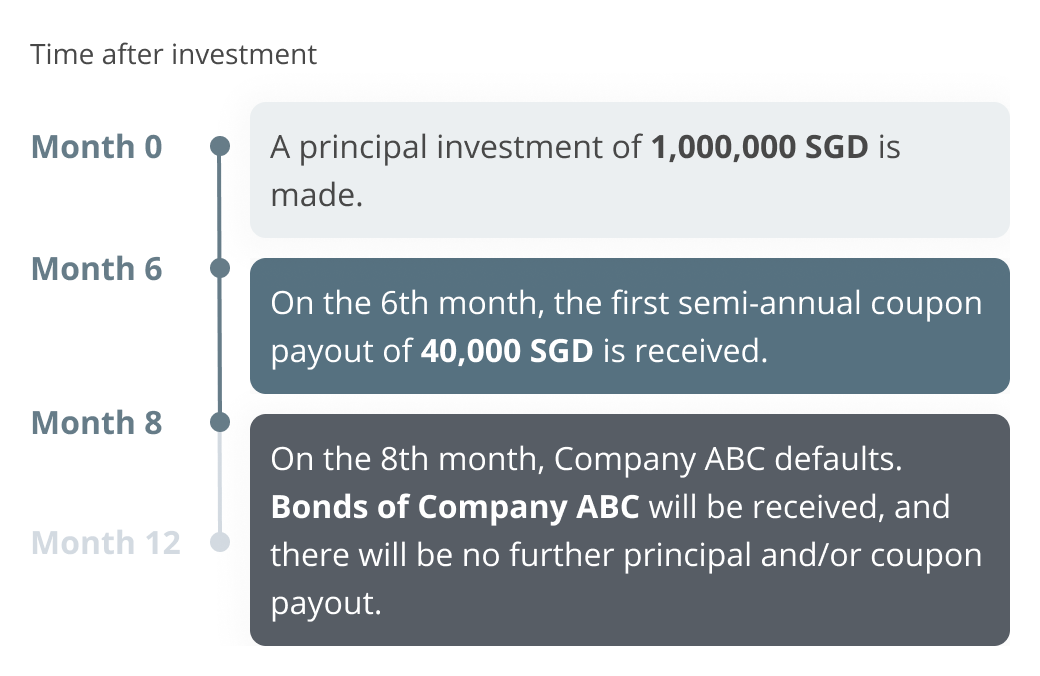 Time after investment

Month 0

A principal investment of 1,000,000 SGD is made.

Month 6

On the 6th month, the first semi-annual coupon payout of 40,000 SGD is received.

Month 8

On the 8th month, Company ABC defaults. Bonds of Company ABC will be received, and there will be no further principal and/or coupon payout.

Month 12