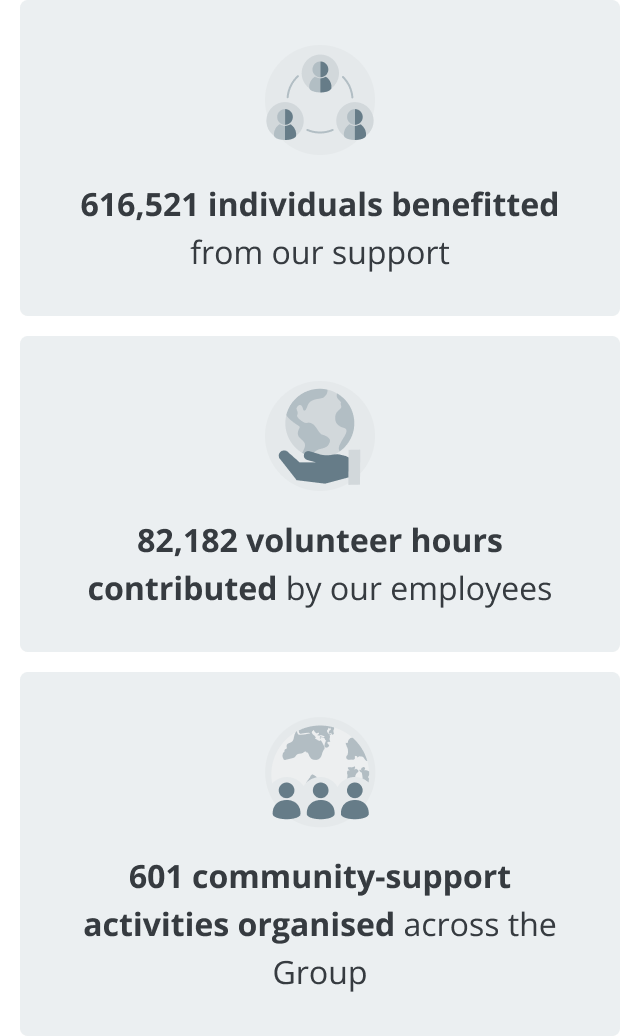 616,521 individuals benefitted from our support

82,182 volunteer hours contributed by our employees

601 community-support activities organised across the Group