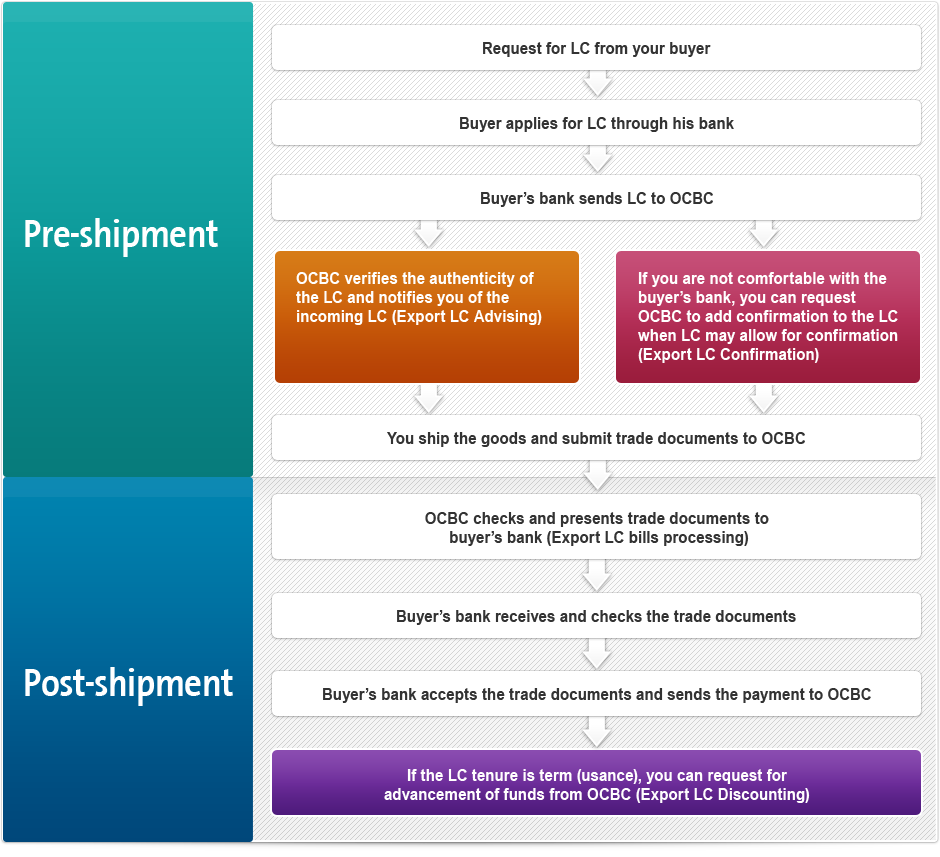 Pre-shipment

Request for LC from your buyer

Buyer applies for LC through his bank

Buyer's bank sends LC to OCBC

OCBC verifies the authenticity of the LC and notifies you of the incoming LC (Export LC Advising)

If you are not comfortable with the buyer's bank, you can request OCBC to add confirmation to the LC when LC may allow for confirmation (Export LC Confirmation)

You ship the goods and submit trade documents to OCBC

Post-shipment

OCBC checks and presents trade documents to buyer's bank (Export LC bills processing)

Buyer's bank receives and checks the trade documents

Buyer's bank accepts the trade documents and sends the payment to OCBC

If the LC tenure is term (usance), you can request for advancement of funds from OCBC (Export LC Discounting)