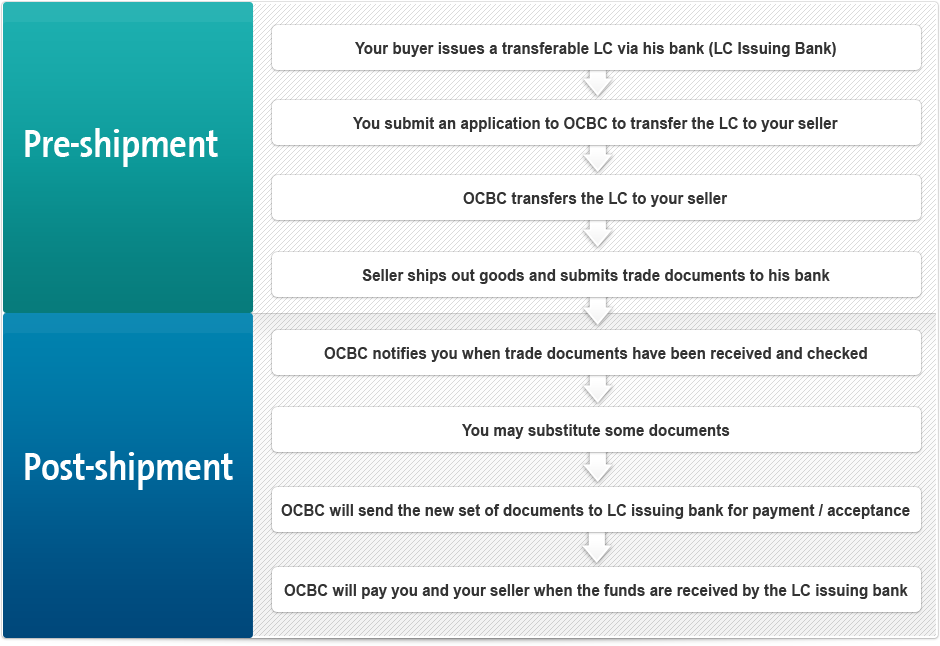 Pre-shipment

Your buyer issues a transferable LC via his bank (LC Issuing Bank)

You submit an application to OCBC to transfer the LC to your seller

OCBC transfers the LC to your seller

Seller ships out goods and submits trade documents to his bank

Post-shipment

OCBC notifies you when trade documents have been received and checked

You may substitute some documents

OCBC will send the new set of documents to LC issuing bank for payment / acceptance

OCBC will pay you and your seller when the funds are received by the LC issuing bank